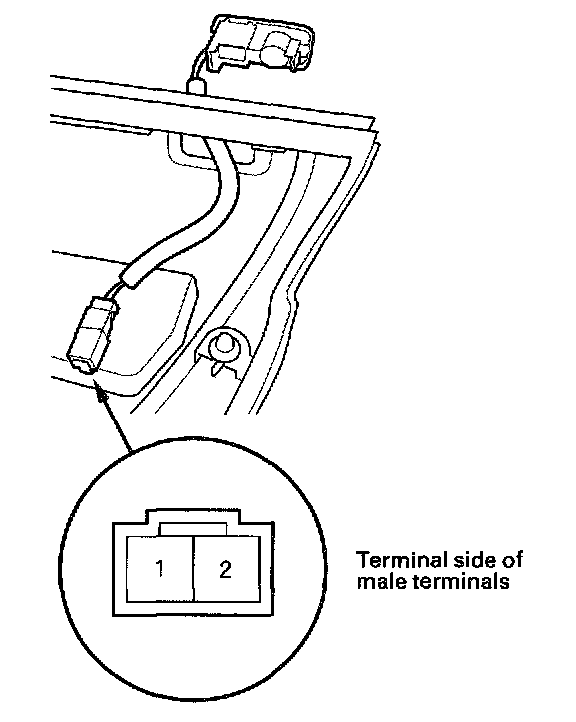 1 2

Terminal side of male terminals