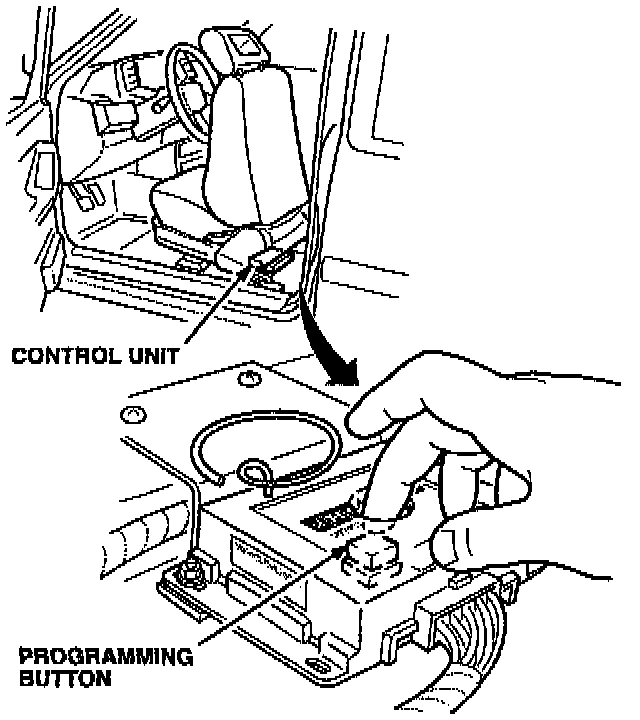 CONTROL UNIT

PROGRAMMING BUTTON