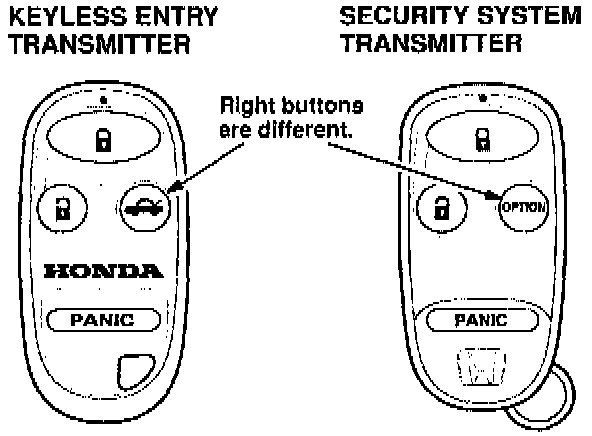 KEYLESS ENTRY TRANSMITTER

SECURITY SYSTEM TRANSMITTER

Right buttons are different.

HONDA

PANIC

OPTION

PANIC