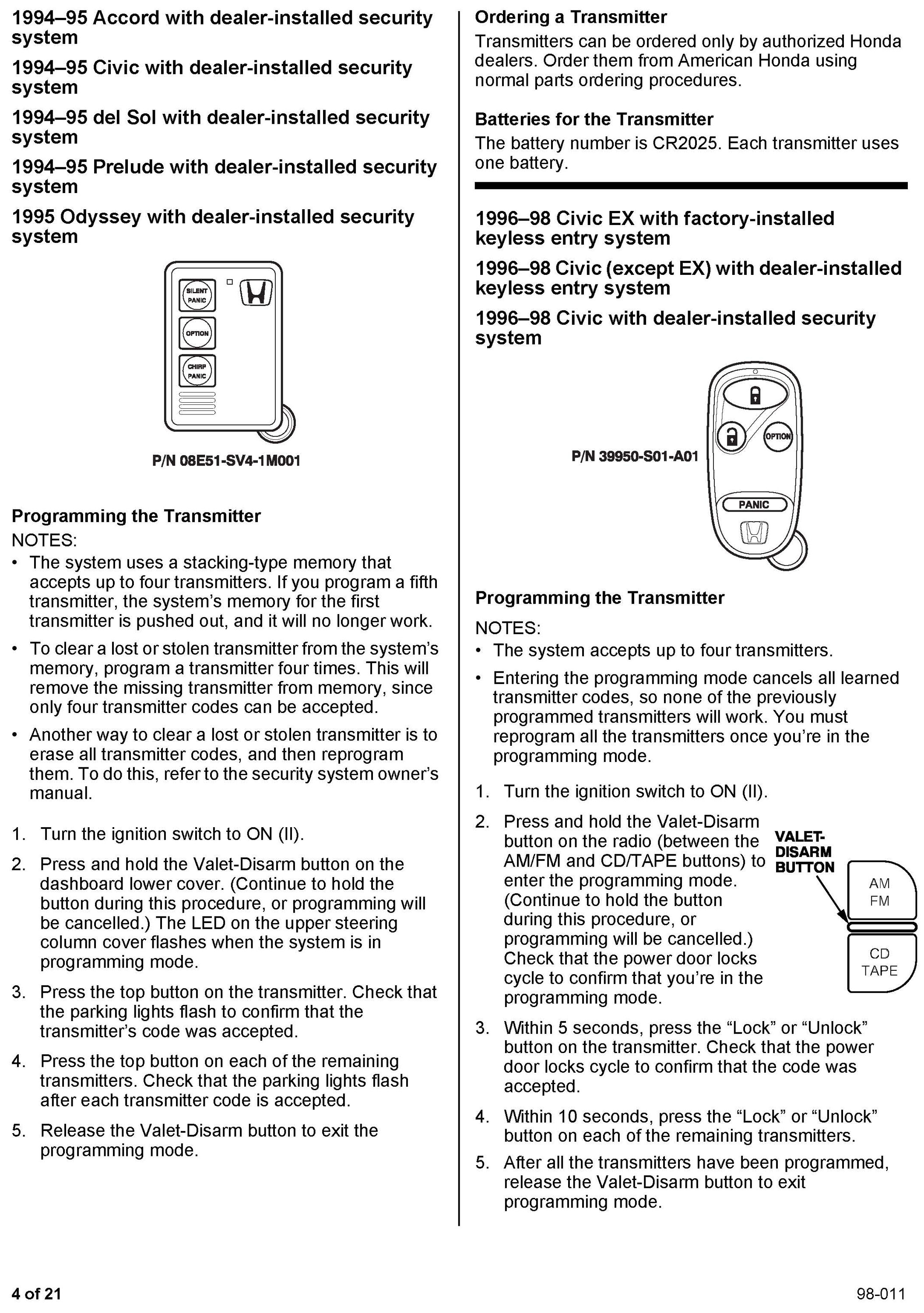 1994–95 Accord with dealer-installed security system

1994–95 Civic with dealer-installed security system

1994–95 del Sol with dealer-installed security system

1994–95 Prelude with dealer-installed security system

1995 Odyssey with dealer-installed security system

SILENT PANIC

OPTION

CHIRP PANIC

P/N 08E51-SV4-1M001

Programming the Transmitter

NOTES:
• The system uses a stacking-type memory that accepts up to four transmitters. If you program a fifth transmitter, the system's memory for the first transmitter is pushed out, and it will no longer work.
• To clear a lost or stolen transmitter from the system's memory, program a transmitter four times. This will remove the missing transmitter from memory, since only four transmitter codes can be accepted.
• Another way to clear a lost or stolen transmitter is to erase all transmitter codes, and then reprogram them. To do this, refer to the security system owner's manual.

1. Turn the ignition switch to ON (II).
2. Press and hold the Valet-Disarm button on the dashboard lower cover. (Continue to hold the button during this procedure, or programming will be cancelled.) The LED on the upper steering column cover flashes when the system is in programming mode.
3. Press the top button on the transmitter. Check that the parking lights flash to confirm that the transmitter's code was accepted.
4. Press the top button on each of the remaining transmitters. Check that the parking lights flash after each transmitter code is accepted.
5. Release the Valet-Disarm button to exit the programming mode.

Ordering a Transmitter
Transmitters can be ordered only by authorized Honda dealers. Order them from American Honda using normal parts ordering procedures.

Batteries for the Transmitter
The battery number is CR2025. Each transmitter uses one battery.

1996–98 Civic EX with factory-installed keyless entry system

1996–98 Civic (except EX) with dealer-installed keyless entry system

1996–98 Civic with dealer-installed security system

P/N 39950-S01-A01

OPTION

PANIC

Programming the Transmitter

NOTES:
• The system accepts up to four transmitters.
• Entering the programming mode cancels all learned transmitter codes, so none of the previously programmed transmitters will work. You must reprogram all the transmitters once you're in the programming mode.

1. Turn the ignition switch to ON (II).
2. Press and hold the Valet-Disarm button on the radio (between the AM/FM and CD/TAPE buttons) to enter the programming mode. (Continue to hold the button during this procedure, or programming will be cancelled.) Check that the power door locks cycle to confirm that you're in the programming mode.

VALET-DISARM BUTTON

AM FM

CD TAPE

3. Within 5 seconds, press the "Lock" or "Unlock" button on the transmitter. Check that the power door locks cycle to confirm that the code was accepted.
4. Within 10 seconds, press the "Lock" or "Unlock" button on each of the remaining transmitters.
5. After all the transmitters have been programmed, release the Valet-Disarm button to exit programming mode.

4 of 21

98-011