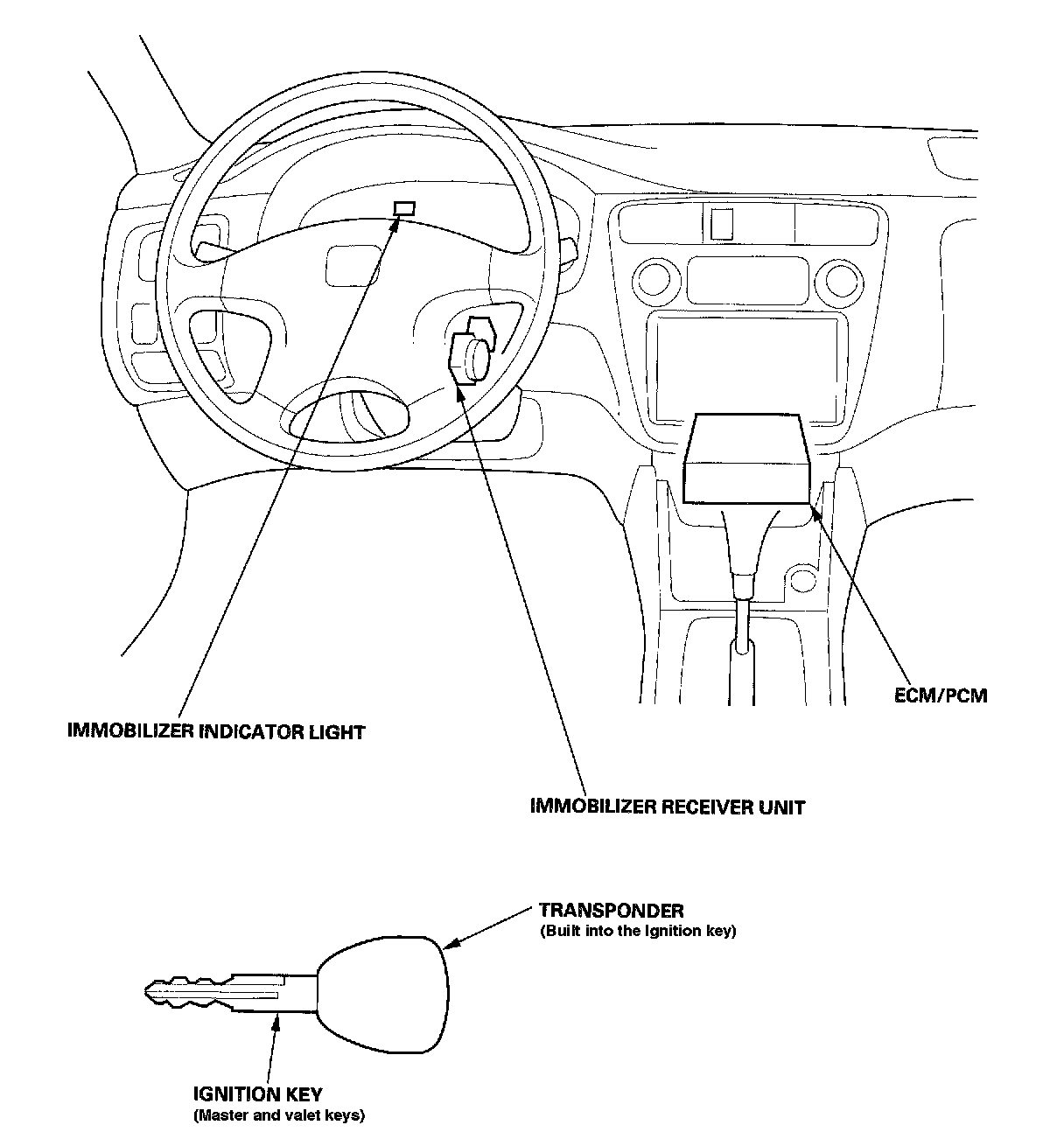 ECM/PCM

IMMOBILIZER INDICATOR LIGHT

IMMOBILIZER RECEIVER UNIT

TRANSPONDER
(Built into the Ignition key)

IGNITION KEY
(Master and valet keys)