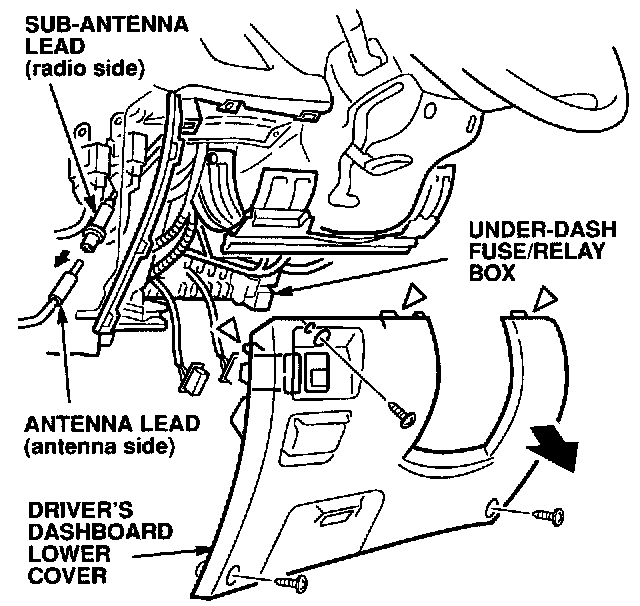 SUB-ANTENNA LEAD (radio side)

UNDER-DASH FUSE/RELAY BOX

ANTENNA LEAD (antenna side)

DRIVER'S DASHBOARD LOWER COVER