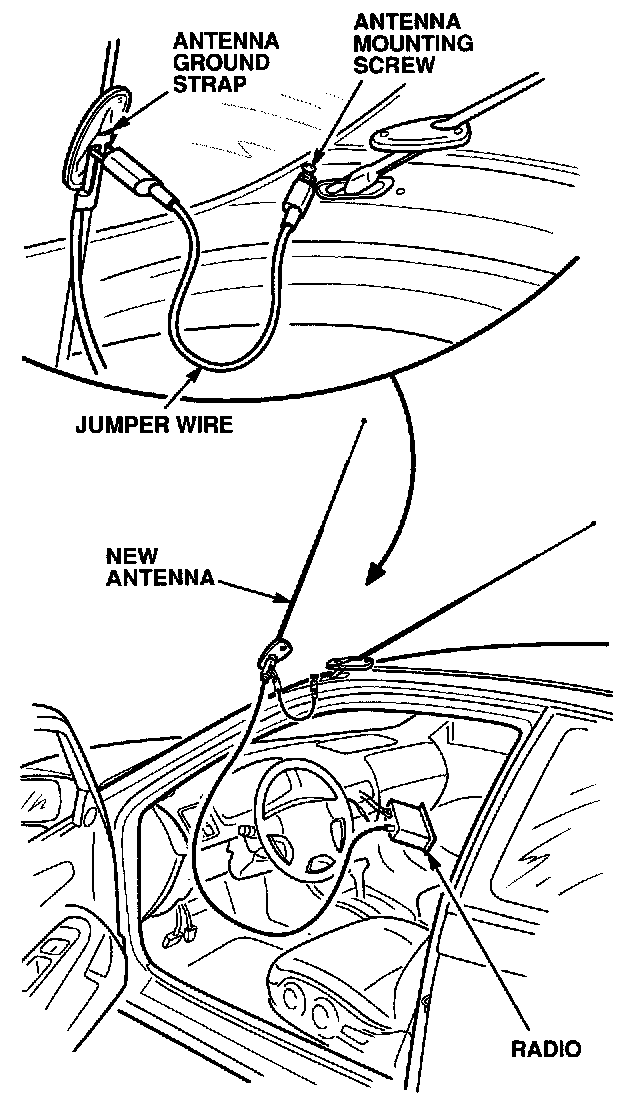 ANTENNA GROUND STRAP

ANTENNA MOUNTING SCREW

JUMPER WIRE

NEW ANTENNA

RADIO