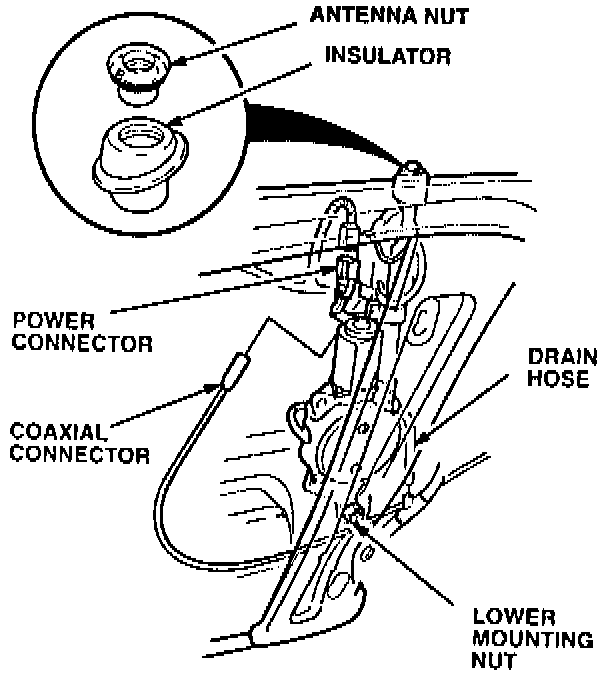 ANTENNA NUT
INSULATOR
POWER CONNECTOR
DRAIN HOSE
COAXIAL CONNECTOR
LOWER MOUNTING NUT