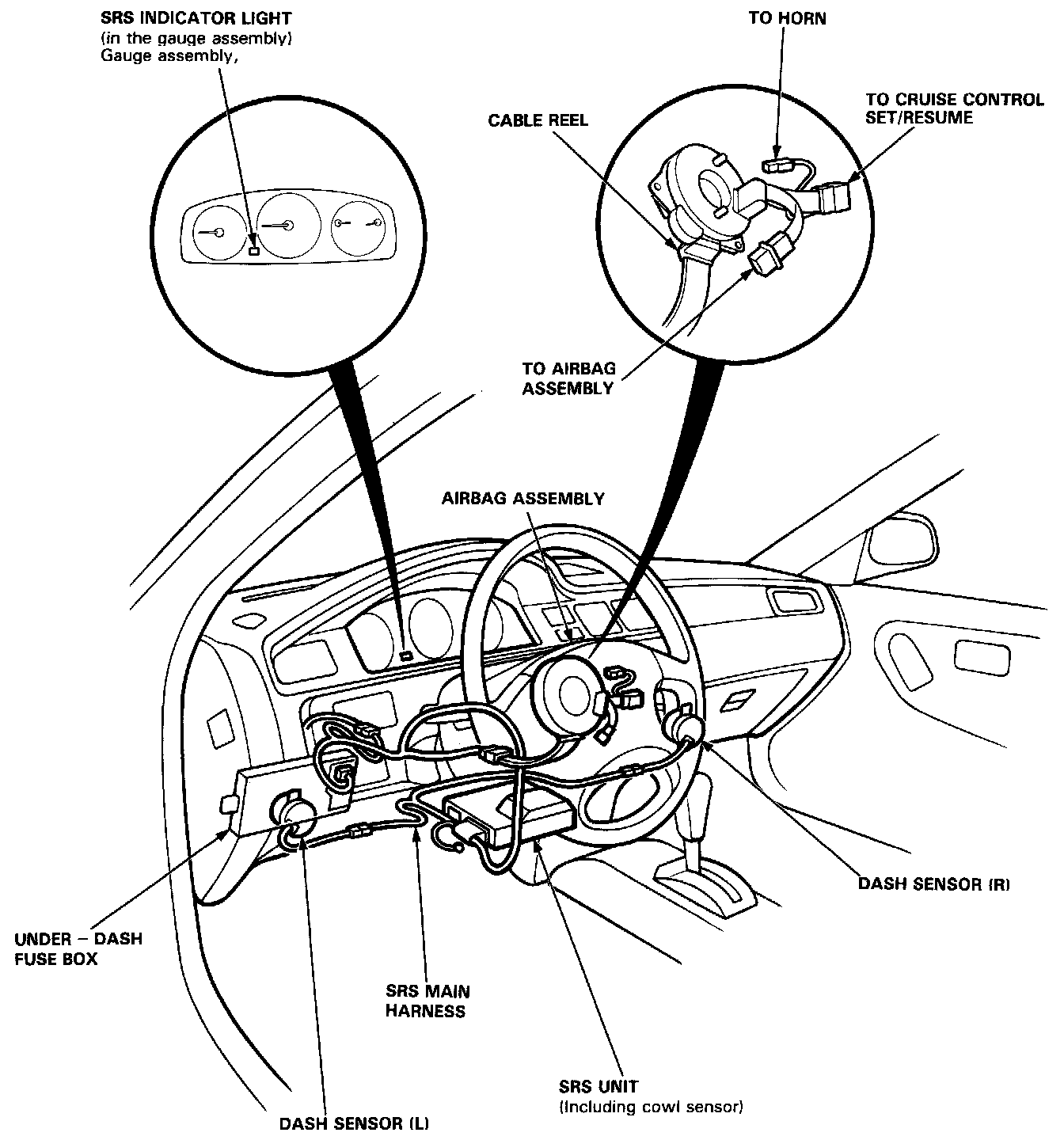 SRS INDICATOR LIGHT
(in the gauge assembly)
Gauge assembly,

TO HORN

TO CRUISE CONTROL
SET/RESUME

CABLE REEL

TO AIRBAG
ASSEMBLY

AIRBAG ASSEMBLY

DASH SENSOR (R)

UNDER – DASH
FUSE BOX

SRS MAIN
HARNESS

SRS UNIT
(Including cowl sensor)

DASH SENSOR (L)