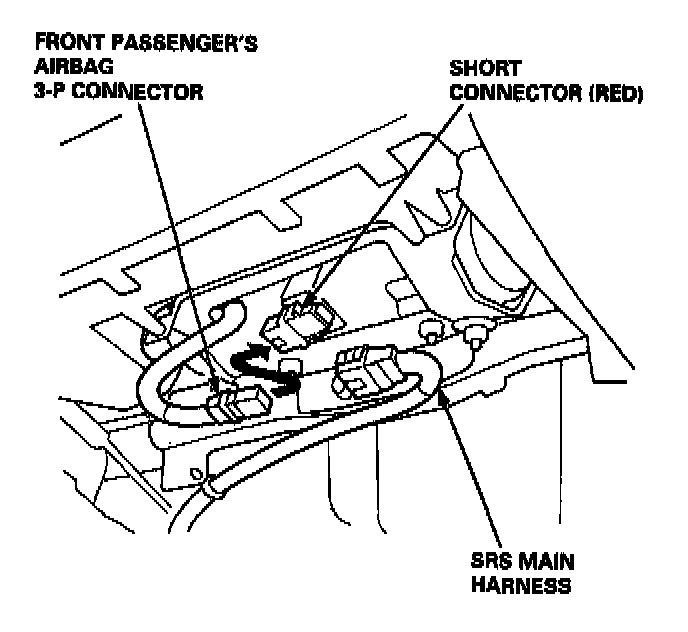 FRONT PASSENGER'S AIRBAG 3-P CONNECTOR

SHORT CONNECTOR (RED)

SRS MAIN HARNESS