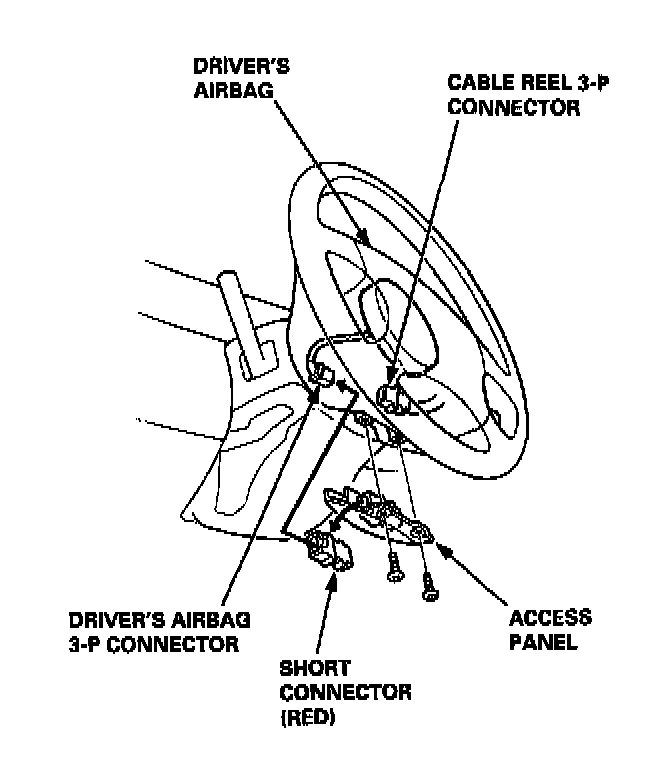 DRIVER'S AIRBAG

CABLE REEL 3-P CONNECTOR

DRIVER'S AIRBAG 3-P CONNECTOR

SHORT CONNECTOR (RED)

ACCESS PANEL