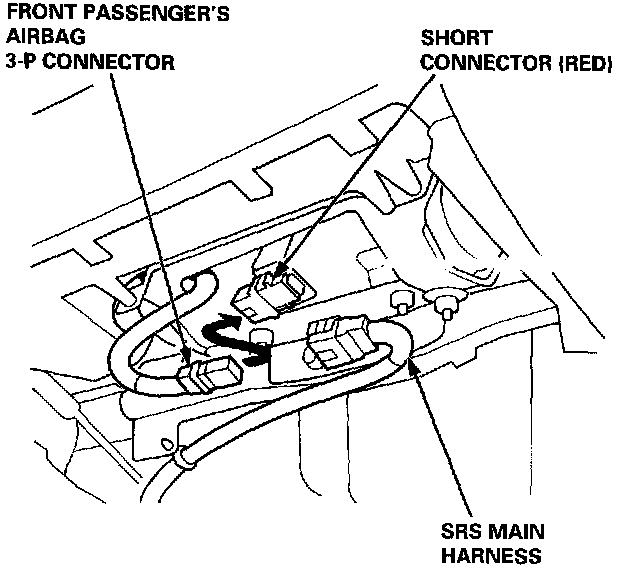 FRONT PASSENGER'S AIRBAG 3-P CONNECTOR

SHORT CONNECTOR (RED)

SRS MAIN HARNESS