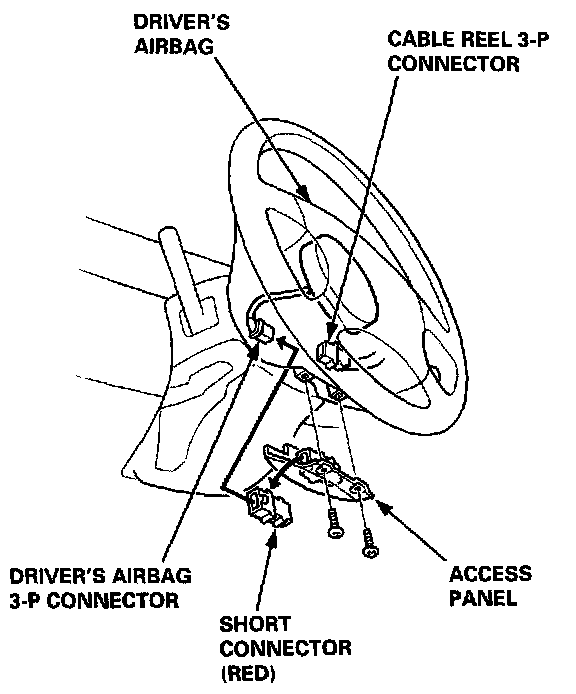 DRIVER'S AIRBAG

CABLE REEL 3-P CONNECTOR

DRIVER'S AIRBAG 3-P CONNECTOR

SHORT CONNECTOR (RED)

ACCESS PANEL