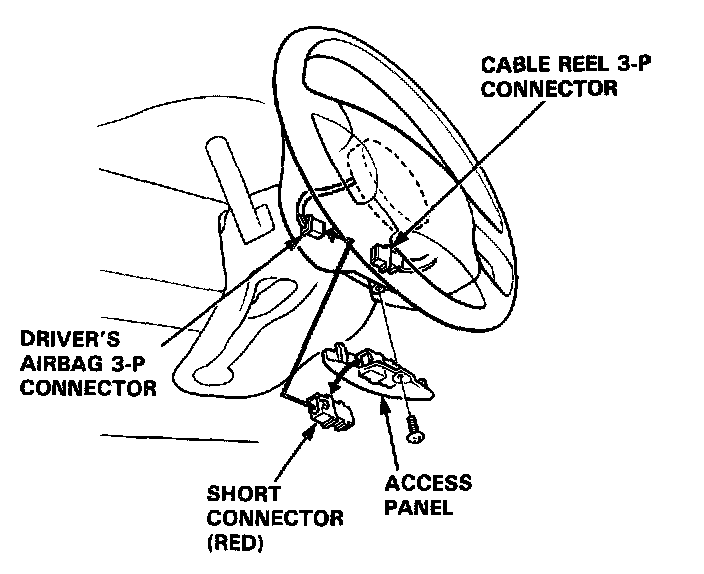 CABLE REEL 3-P CONNECTOR

DRIVER'S AIRBAG 3-P CONNECTOR

SHORT CONNECTOR (RED)

ACCESS PANEL