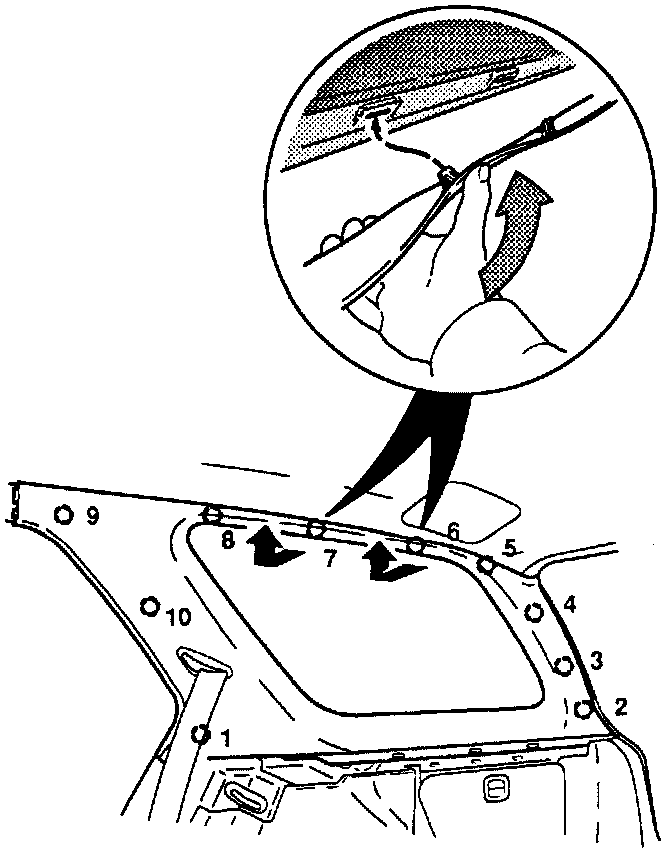 9
8
7
6
5
4
3
2
10
1