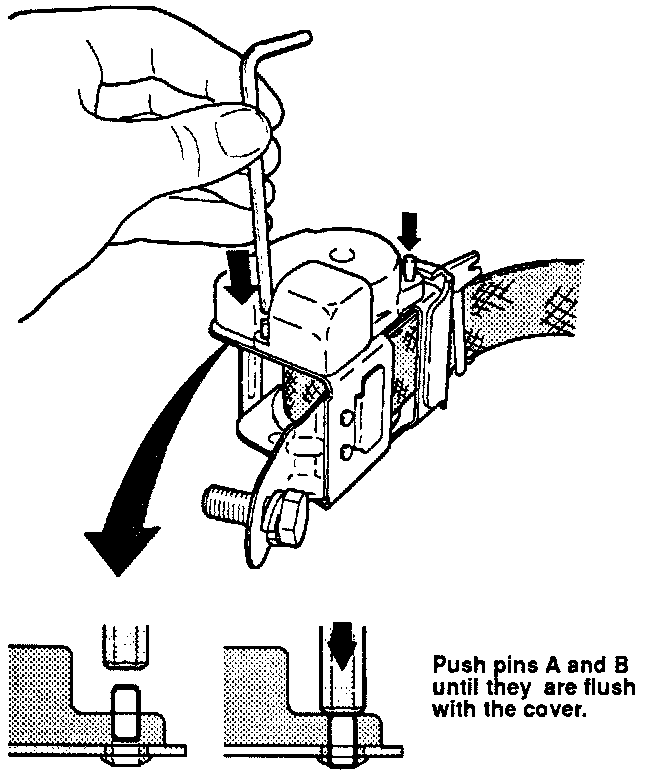 Push pins A and B until they are flush with the cover.