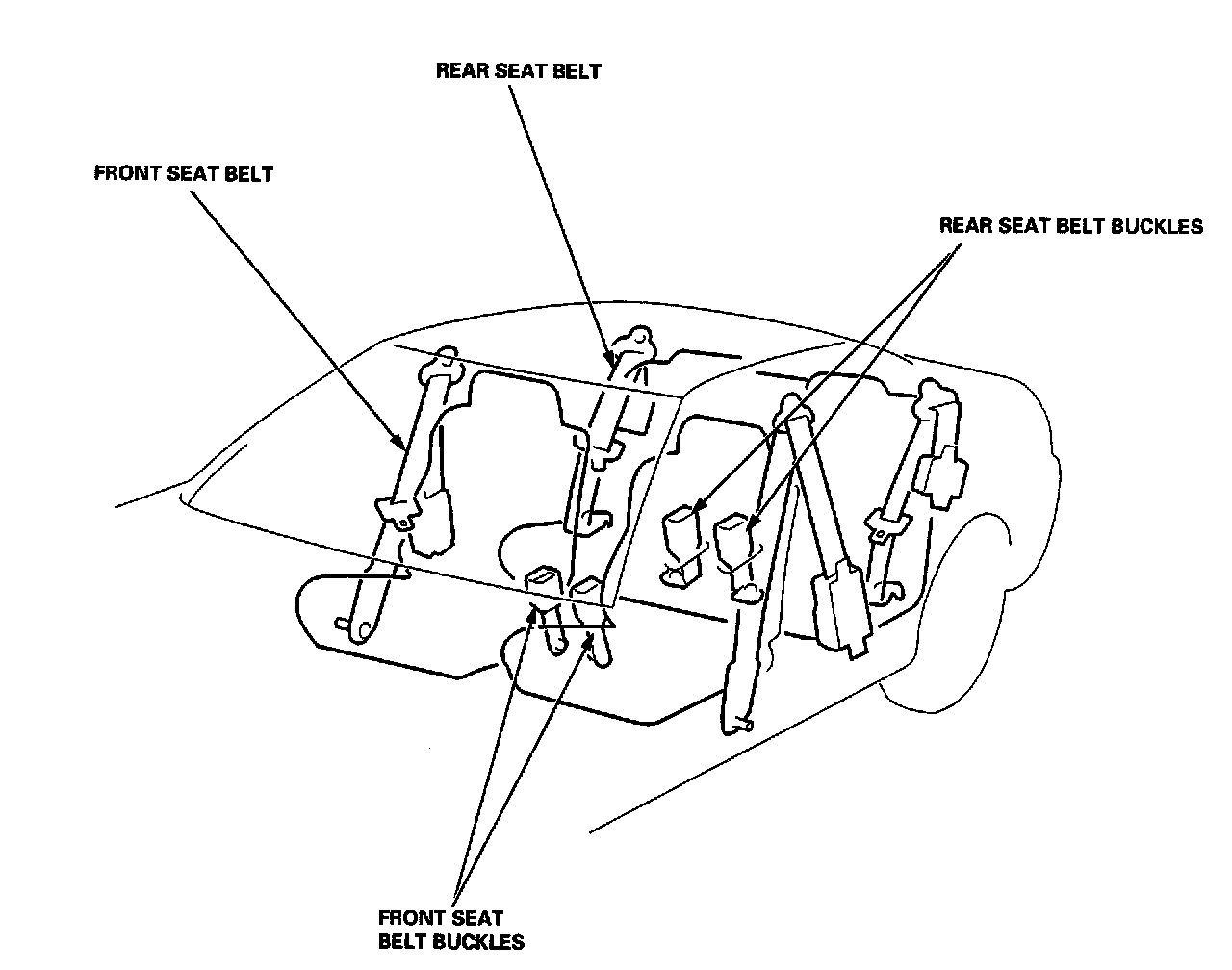 REAR SEAT BELT

FRONT SEAT BELT

REAR SEAT BELT BUCKLES

FRONT SEAT BELT BUCKLES