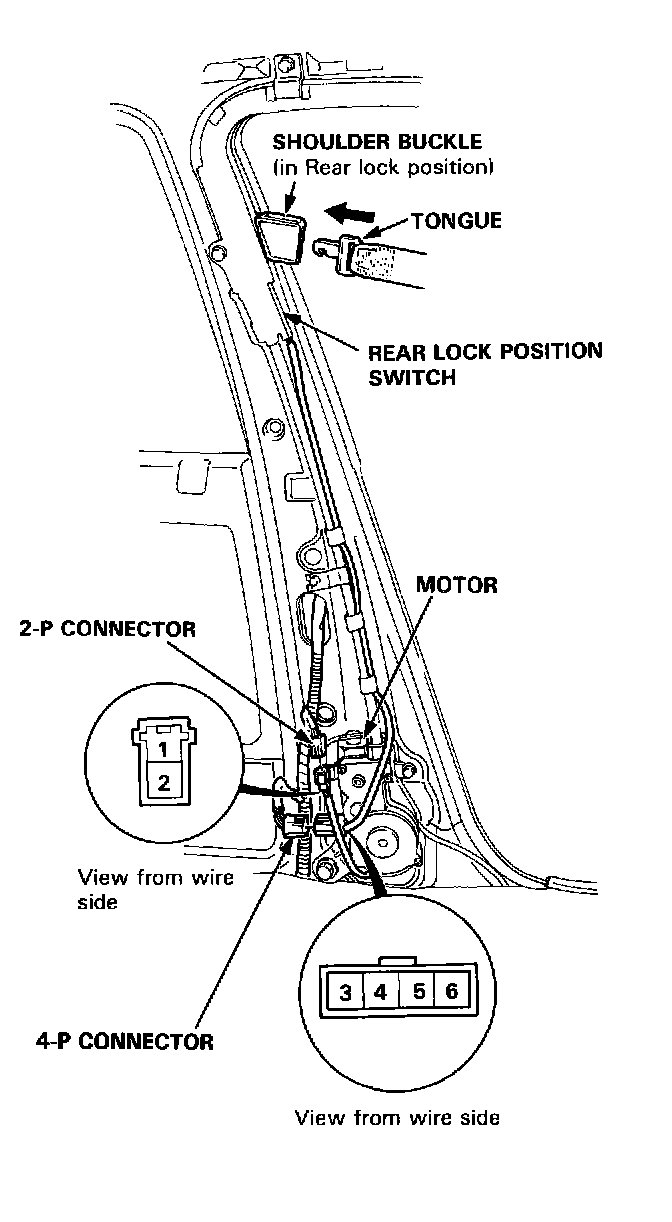 SHOULDER BUCKLE
(in Rear lock position)

TONGUE

REAR LOCK POSITION SWITCH

MOTOR

2-P CONNECTOR

1
2

View from wire side

3 4 5 6

4-P CONNECTOR

View from wire side