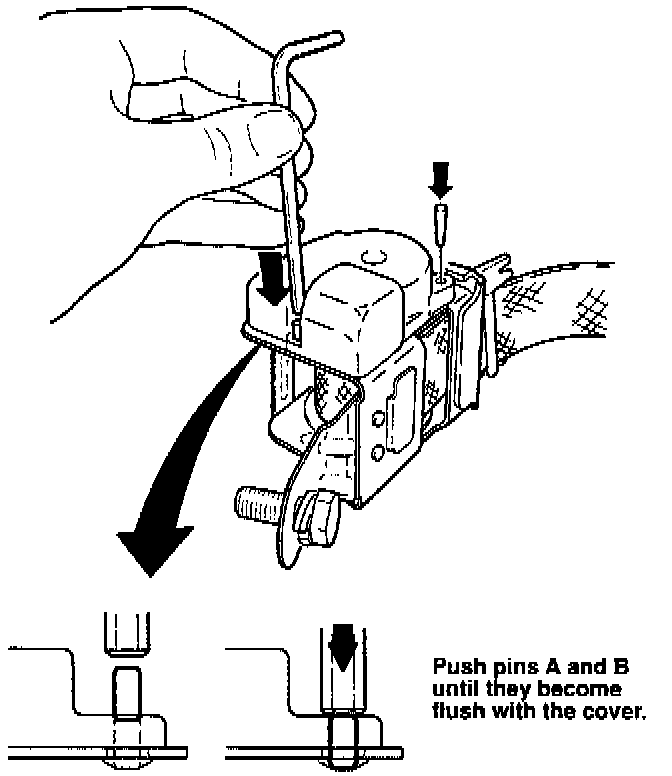 Push pins A and B until they become flush with the cover.