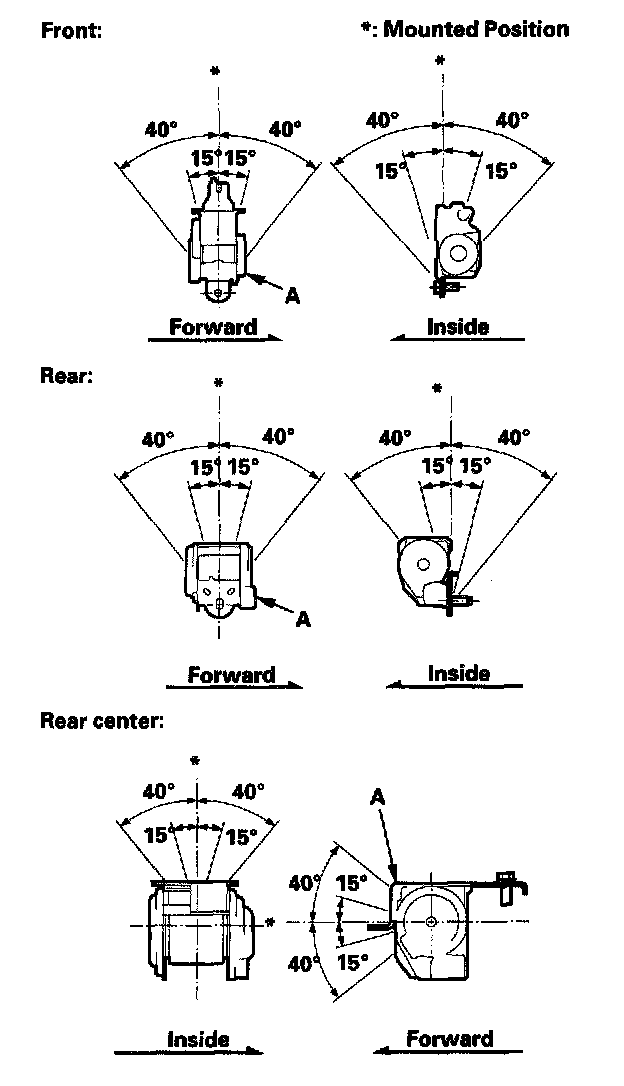 Front:

*: Mounted Position

*
40° 40°
15° 15°
A
Forward

*
40° 40°
15° 15°
Inside

Rear:

*
40° 40°
15° 15°
A
Forward

*
40° 40°
15° 15°
Inside

Rear center:

*
40° 40°
15° 15°
*
Inside

A
40° 15°
40° 15°
Forward