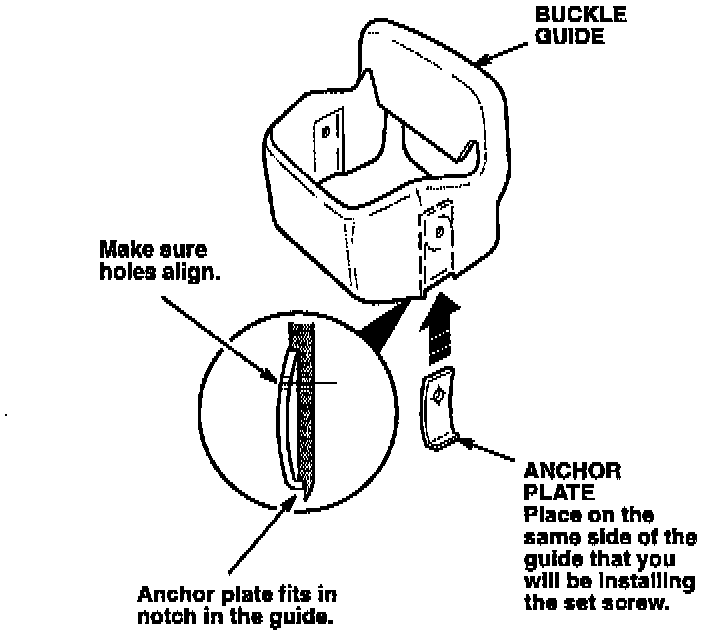 BUCKLE GUIDE

Make sure holes align.

ANCHOR PLATE
Place on the same side of the guide that you will be installing the set screw.

Anchor plate fits in notch in the guide.