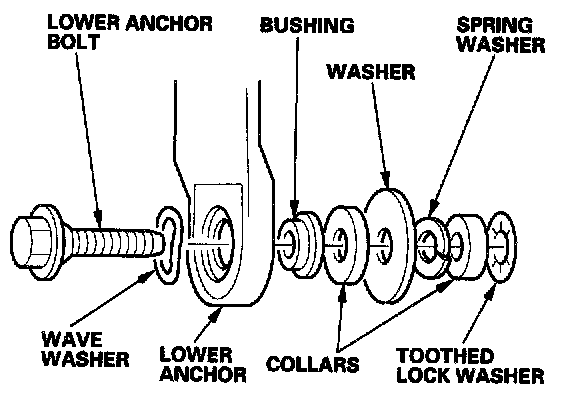 LOWER ANCHOR BOLT

BUSHING

SPRING WASHER

WASHER

WAVE WASHER

LOWER ANCHOR

COLLARS

TOOTHED LOCK WASHER