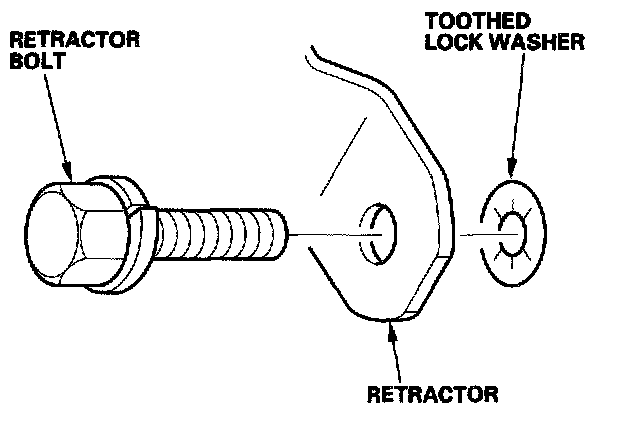 RETRACTOR BOLT

TOOTHED LOCK WASHER

RETRACTOR