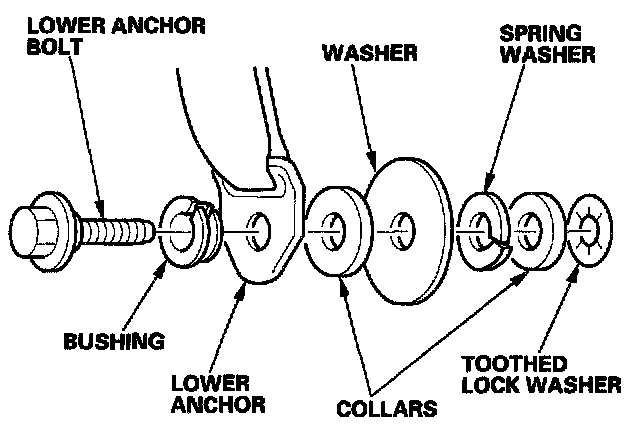 LOWER ANCHOR BOLT

WASHER

SPRING WASHER

BUSHING

LOWER ANCHOR

COLLARS

TOOTHED LOCK WASHER