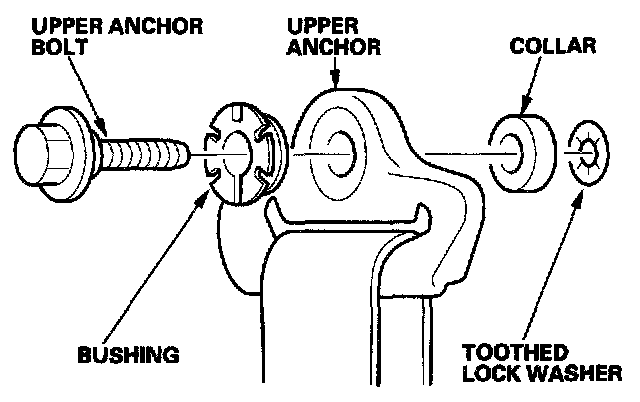 UPPER ANCHOR BOLT

UPPER ANCHOR

COLLAR

BUSHING

TOOTHED LOCK WASHER