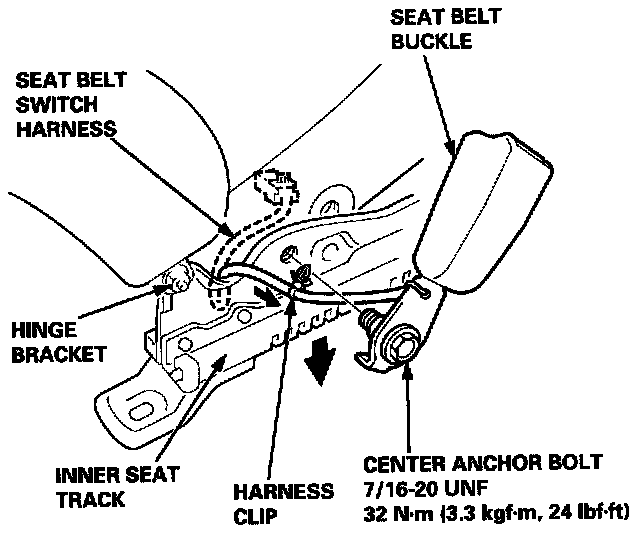 SEAT BELT BUCKLE

SEAT BELT SWITCH HARNESS

HINGE BRACKET

INNER SEAT TRACK

HARNESS CLIP

CENTER ANCHOR BOLT
7/16-20 UNF
32 N·m (3.3 kgf·m, 24 lbf·ft)