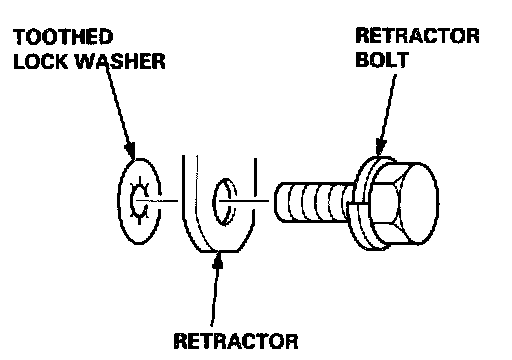 TOOTHED LOCK WASHER

RETRACTOR BOLT

RETRACTOR