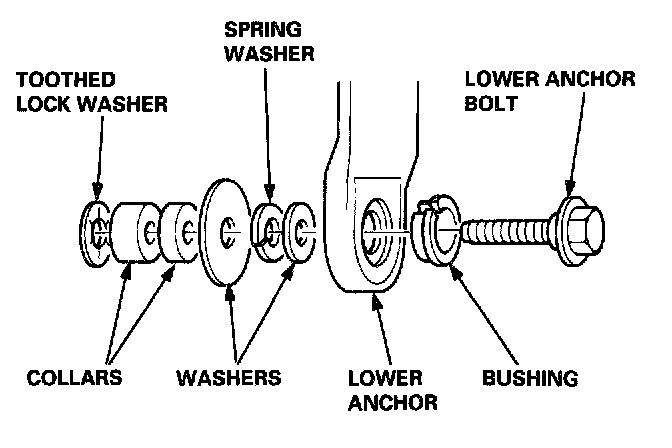 SPRING WASHER

TOOTHED LOCK WASHER

LOWER ANCHOR BOLT

COLLARS

WASHERS

LOWER ANCHOR

BUSHING