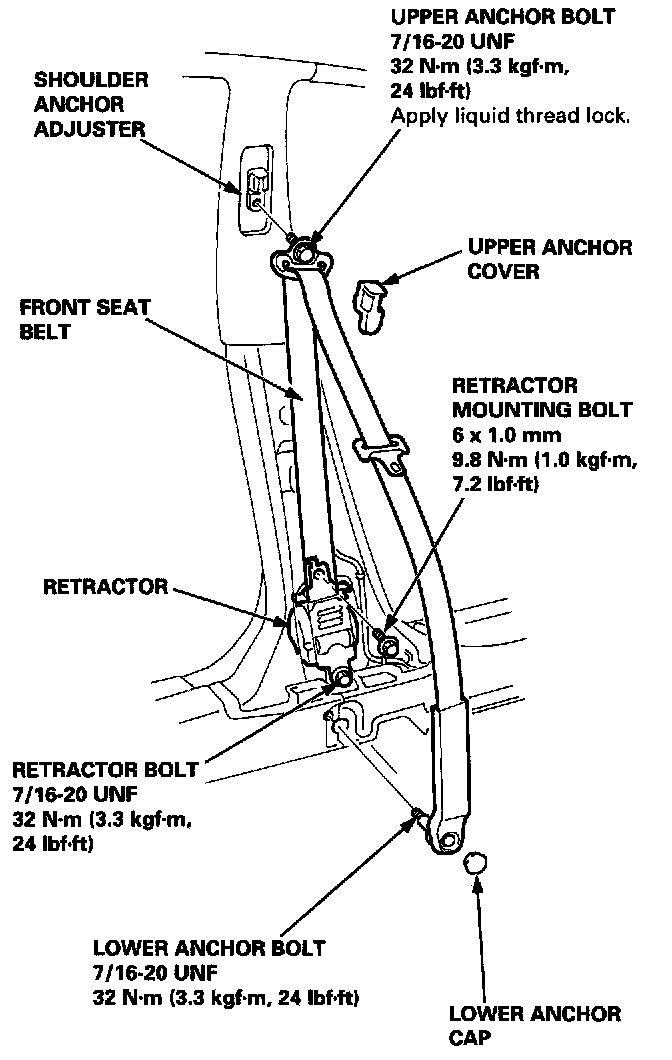 UPPER ANCHOR BOLT
7/16-20 UNF
32 N·m (3.3 kgf·m, 24 lbf·ft)
Apply liquid thread lock.

SHOULDER ANCHOR ADJUSTER

UPPER ANCHOR COVER

FRONT SEAT BELT

RETRACTOR MOUNTING BOLT
6 x 1.0 mm
9.8 N·m (1.0 kgf·m, 7.2 lbf·ft)

RETRACTOR

RETRACTOR BOLT
7/16-20 UNF
32 N·m (3.3 kgf·m, 24 lbf·ft)

LOWER ANCHOR BOLT
7/16-20 UNF
32 N·m (3.3 kgf·m, 24 lbf·ft)

LOWER ANCHOR CAP