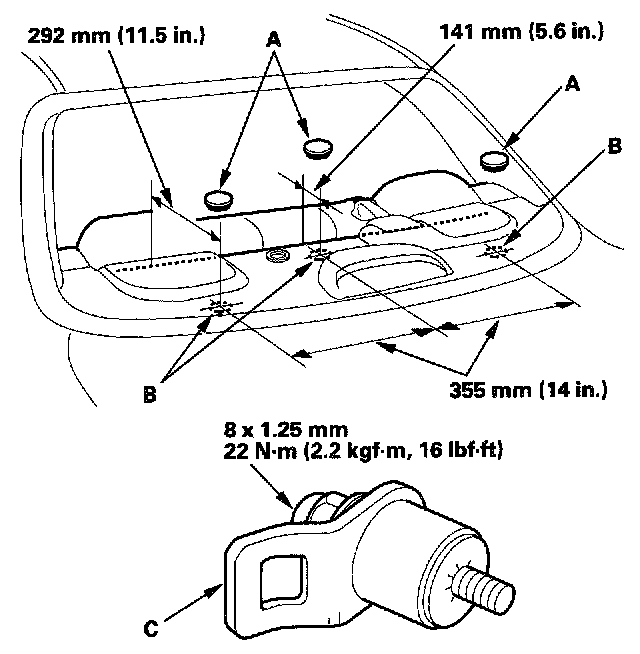 292 mm (11.5 in.)

A

141 mm (5.6 in.)

A

B

B

355 mm (14 in.)

8 x 1.25 mm
22 N·m (2.2 kgf·m, 16 lbf·ft)

C