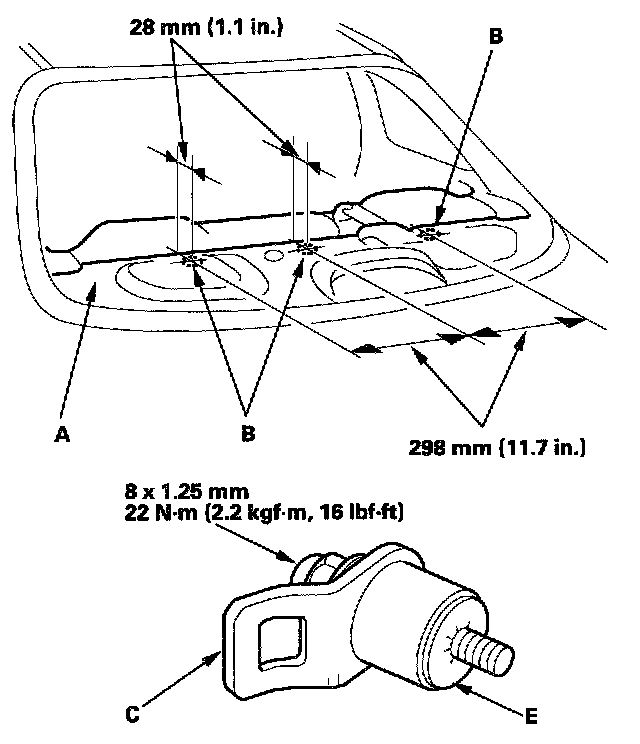 28 mm (1.1 in.)

B

A

B

298 mm (11.7 in.)

8 x 1.25 mm
22 N·m (2.2 kgf·m, 16 lbf·ft)

C

E