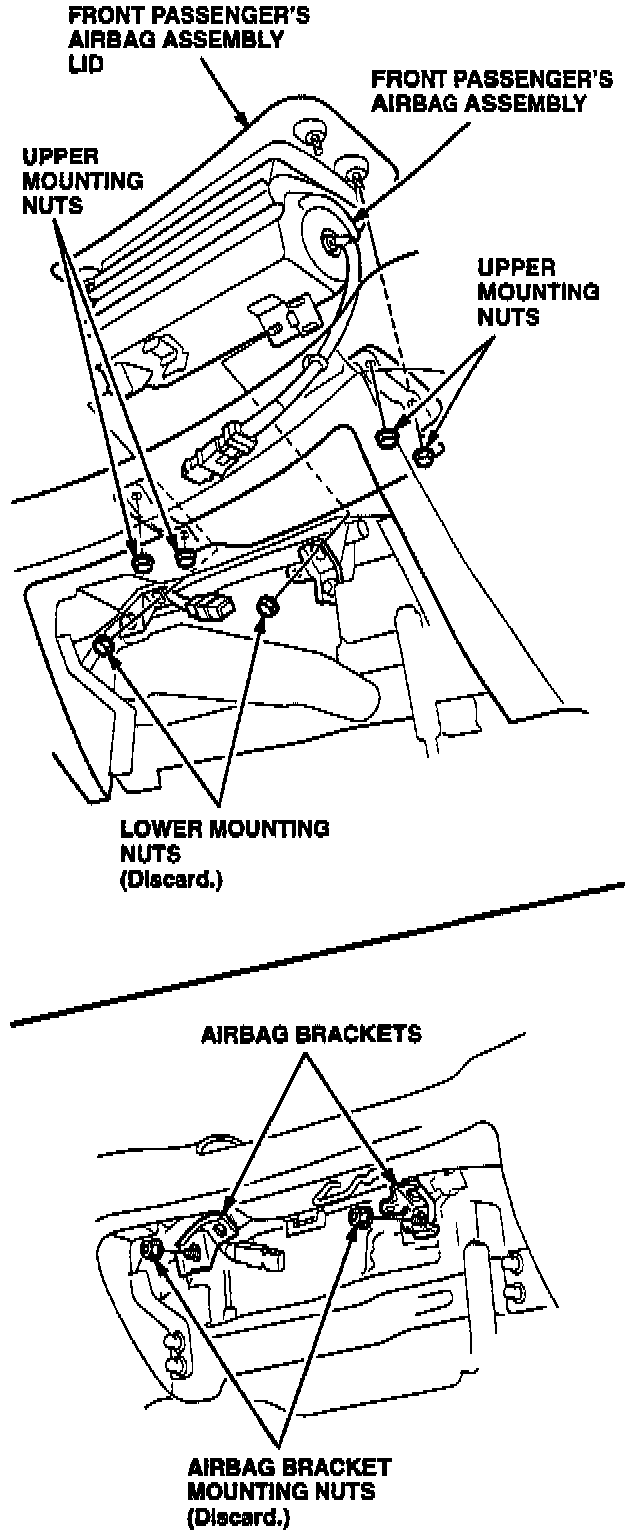 FRONT PASSENGER'S AIRBAG ASSEMBLY LID

FRONT PASSENGER'S AIRBAG ASSEMBLY

UPPER MOUNTING NUTS

UPPER MOUNTING NUTS

LOWER MOUNTING NUTS (Discard.)

AIRBAG BRACKETS

AIRBAG BRACKET MOUNTING NUTS (Discard.)