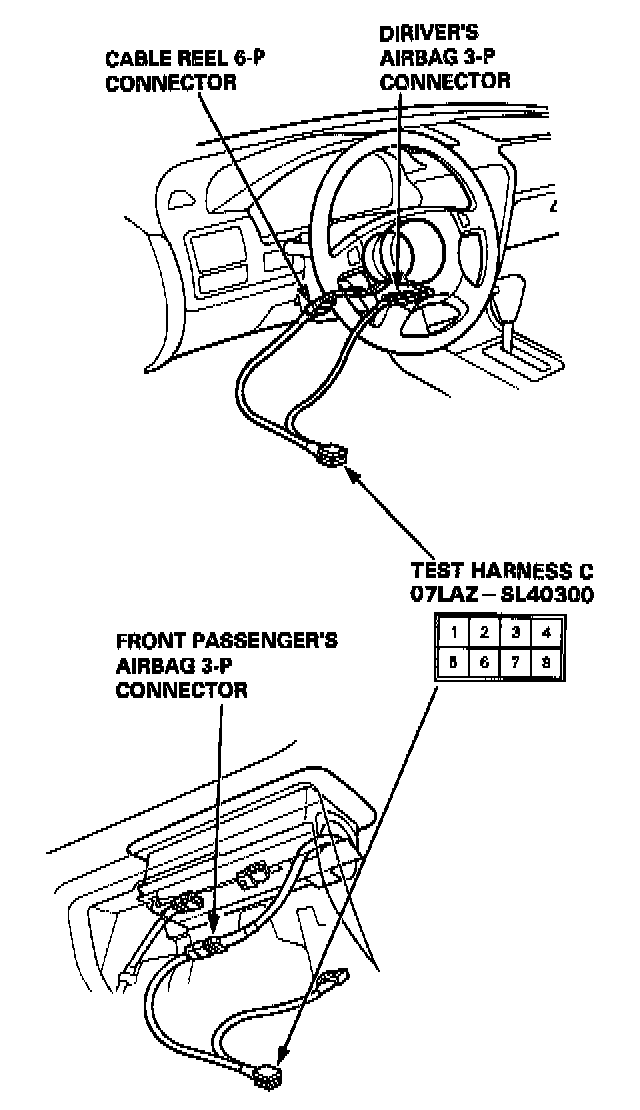 CABLE REEL 6-P CONNECTOR

DIRIVER'S AIRBAG 3-P CONNECTOR

TEST HARNESS C 07LAZ – SL40300

| 1 | 2 | 3 | 4 |
|---|---|---|---|
| 5 | 6 | 7 | 8 |

FRONT PASSENGER'S AIRBAG 3-P CONNECTOR