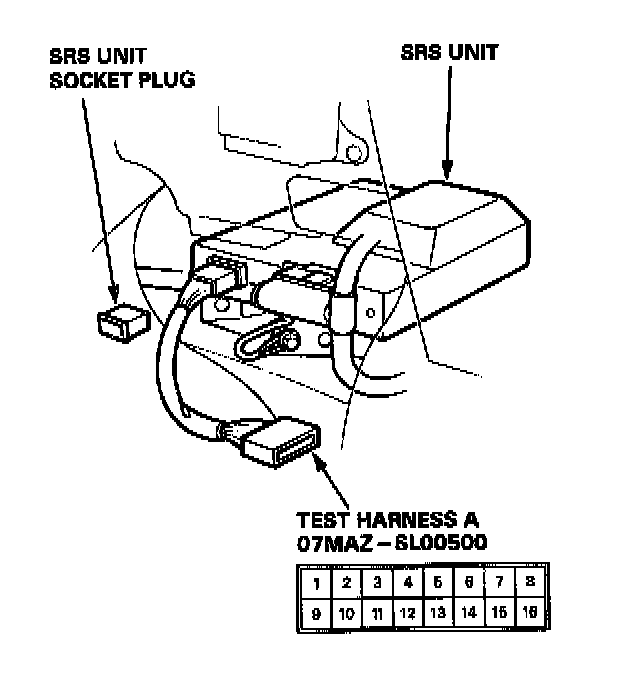 SRS UNIT SOCKET PLUG

SRS UNIT

TEST HARNESS A
07MAZ – SL00500

| 1 | 2 | 3 | 4 | 5 | 6 | 7 | 8 |
|---|---|---|---|---|---|---|---|
| 9 | 10 | 11 | 12 | 13 | 14 | 15 | 16 |