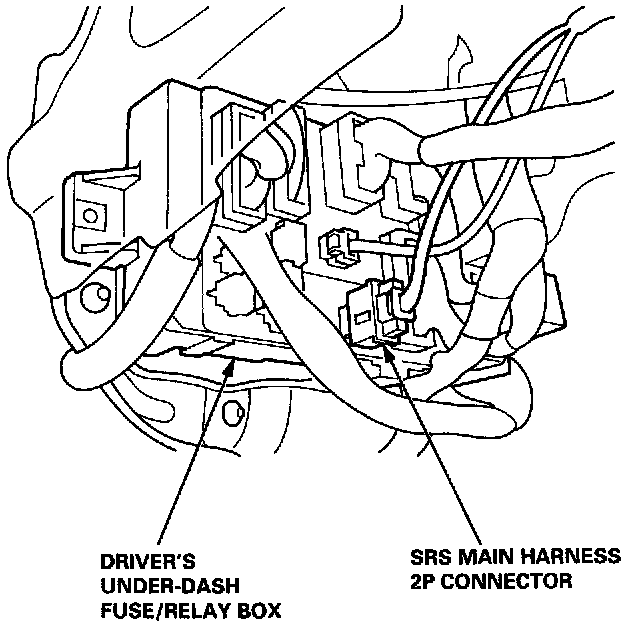 DRIVER'S
UNDER-DASH
FUSE/RELAY BOX

SRS MAIN HARNESS
2P CONNECTOR