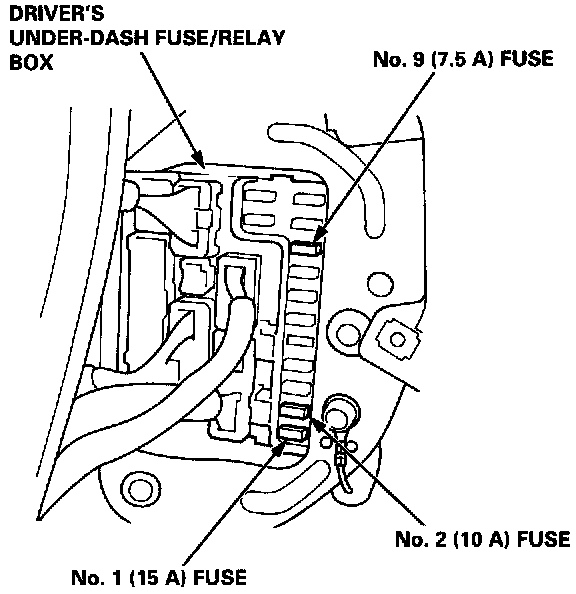 DRIVER'S UNDER-DASH FUSE/RELAY BOX

No. 9 (7.5 A) FUSE

No. 2 (10 A) FUSE

No. 1 (15 A) FUSE