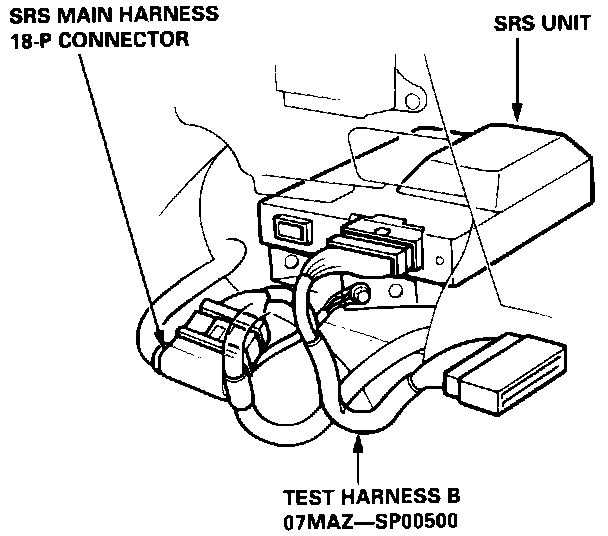 SRS MAIN HARNESS
18-P CONNECTOR

SRS UNIT

TEST HARNESS B
07MAZ—SP00500