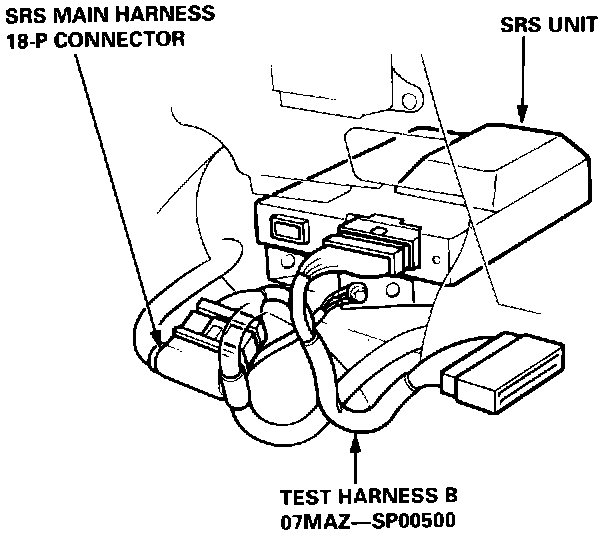 SRS MAIN HARNESS
18-P CONNECTOR

SRS UNIT

TEST HARNESS B
07MAZ—SP00500