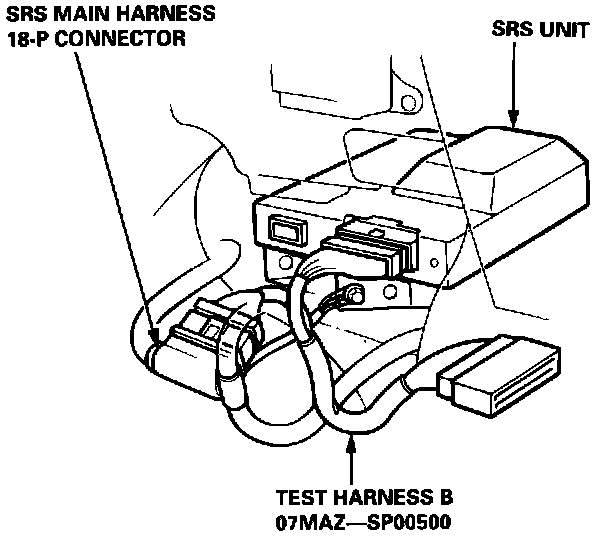 SRS MAIN HARNESS
18-P CONNECTOR

SRS UNIT

TEST HARNESS B
07MAZ—SP00500