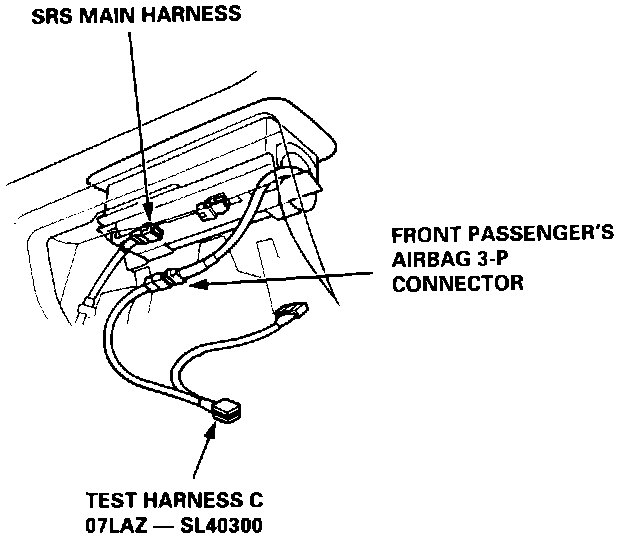 SRS MAIN HARNESS

FRONT PASSENGER'S AIRBAG 3-P CONNECTOR

TEST HARNESS C
07LAZ — SL40300