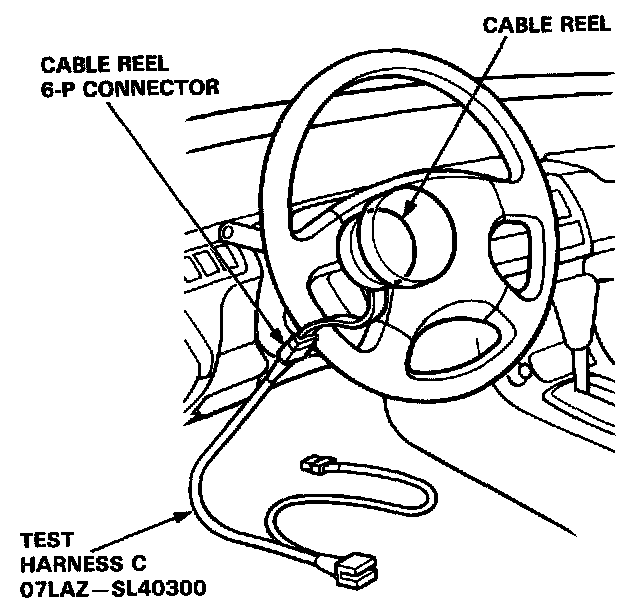 CABLE REEL

CABLE REEL
6-P CONNECTOR

TEST
HARNESS C
07LAZ—SL40300