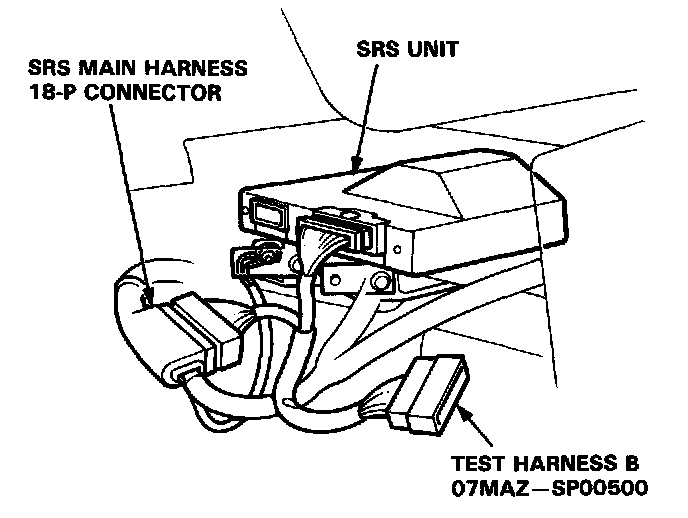 SRS MAIN HARNESS
18-P CONNECTOR

SRS UNIT

TEST HARNESS B
07MAZ—SP00500