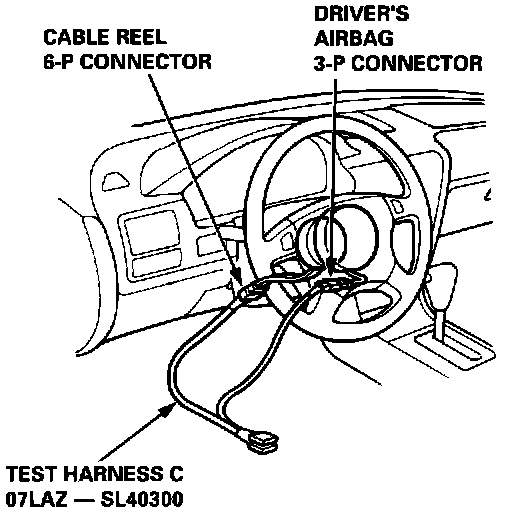 CABLE REEL
6-P CONNECTOR

DRIVER'S
AIRBAG
3-P CONNECTOR

TEST HARNESS C
07LAZ — SL40300