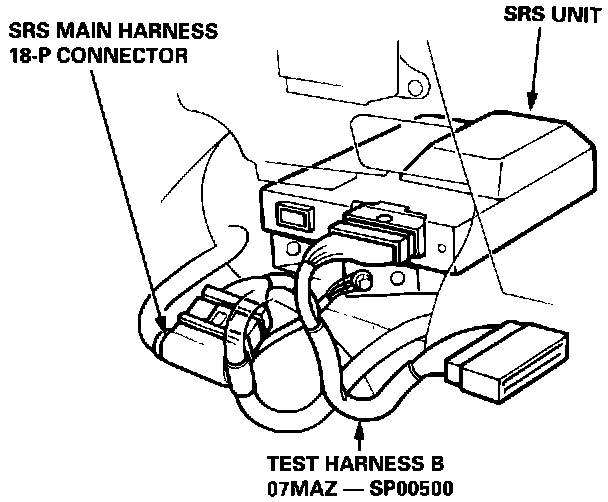 SRS MAIN HARNESS
18-P CONNECTOR

SRS UNIT

TEST HARNESS B
07MAZ — SP00500