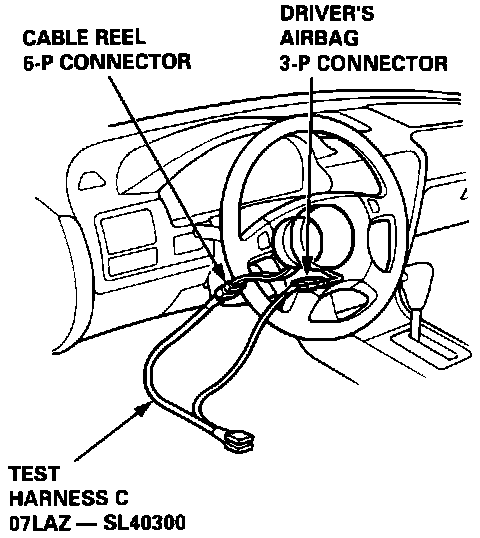 CABLE REEL
6-P CONNECTOR

DRIVER'S
AIRBAG
3-P CONNECTOR

TEST
HARNESS C
07LAZ — SL40300