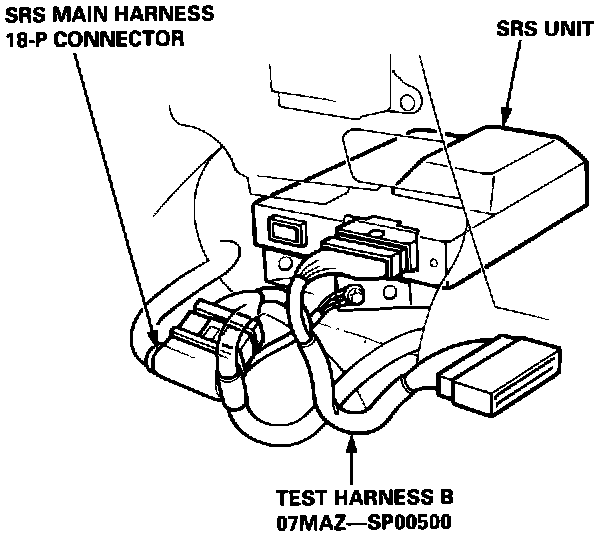 SRS MAIN HARNESS
18-P CONNECTOR

SRS UNIT

TEST HARNESS B
07MAZ—SP00500