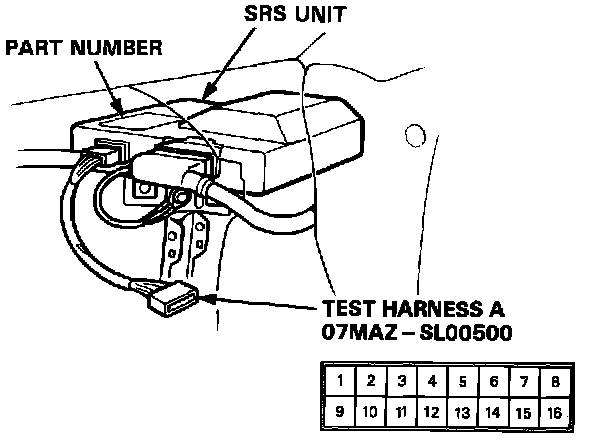 SRS UNIT
PART NUMBER
TEST HARNESS A
07MAZ – SL00500

| 1 | 2 | 3 | 4 | 5 | 6 | 7 | 8 |
|---|---|---|---|---|---|---|---|
| 9 | 10 | 11 | 12 | 13 | 14 | 15 | 16 |