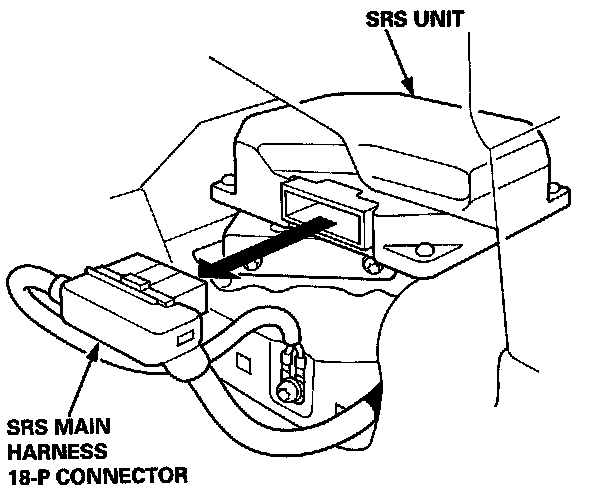 SRS UNIT

SRS MAIN
HARNESS
18-P CONNECTOR