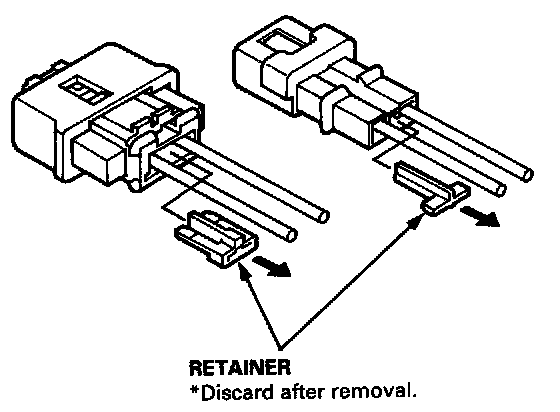 RETAINER
*Discard after removal.