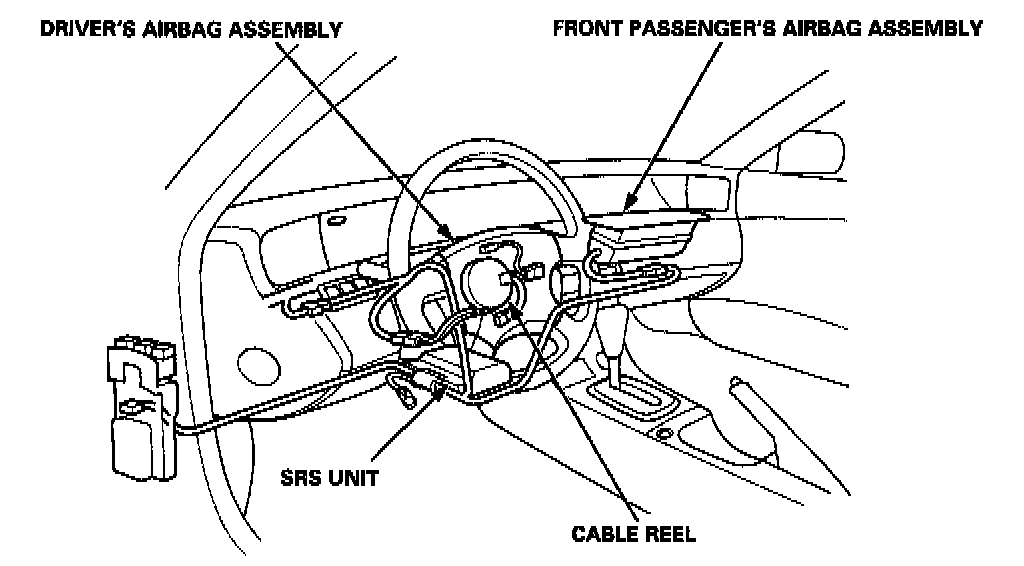 DRIVER'S AIRBAG ASSEMBLY

FRONT PASSENGER'S AIRBAG ASSEMBLY

SRS UNIT

CABLE REEL